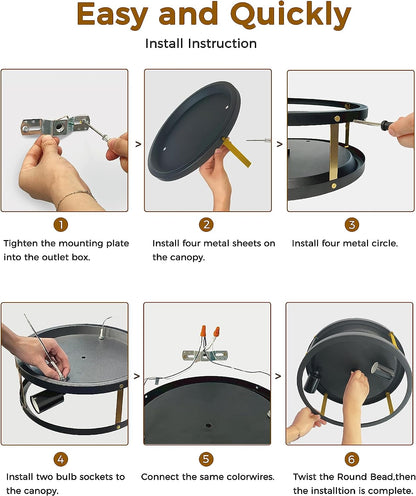 Easy and Quickly

Install Instruction

>

>

1

Tighten the mounting plate into the outlet box.

2

Install four metal sheets on the canopy.

3

Install four metal circle.

>

>

4

Install two bulb sockets to the canopy.

5

Connect the same colorwires.

6

Twist the Round Bead,then the installtion is complete.