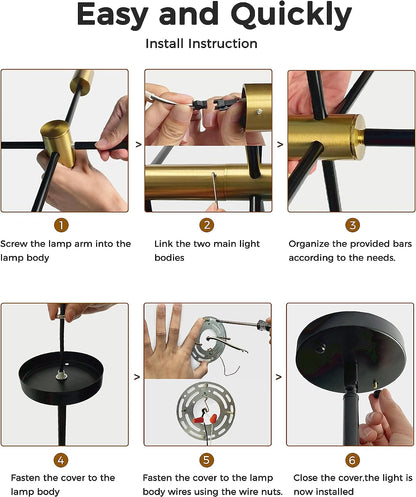 Easy and Quickly

Install Instruction

>

>

1

Screw the lamp arm into the lamp body

2

Link the two main light bodies

3

Organize the provided bars according to the needs.

>

>

4

Fasten the cover to the lamp body

5

Fasten the cover to the lamp body wires using the wire nuts.

6

Close the cover,the light is now installed