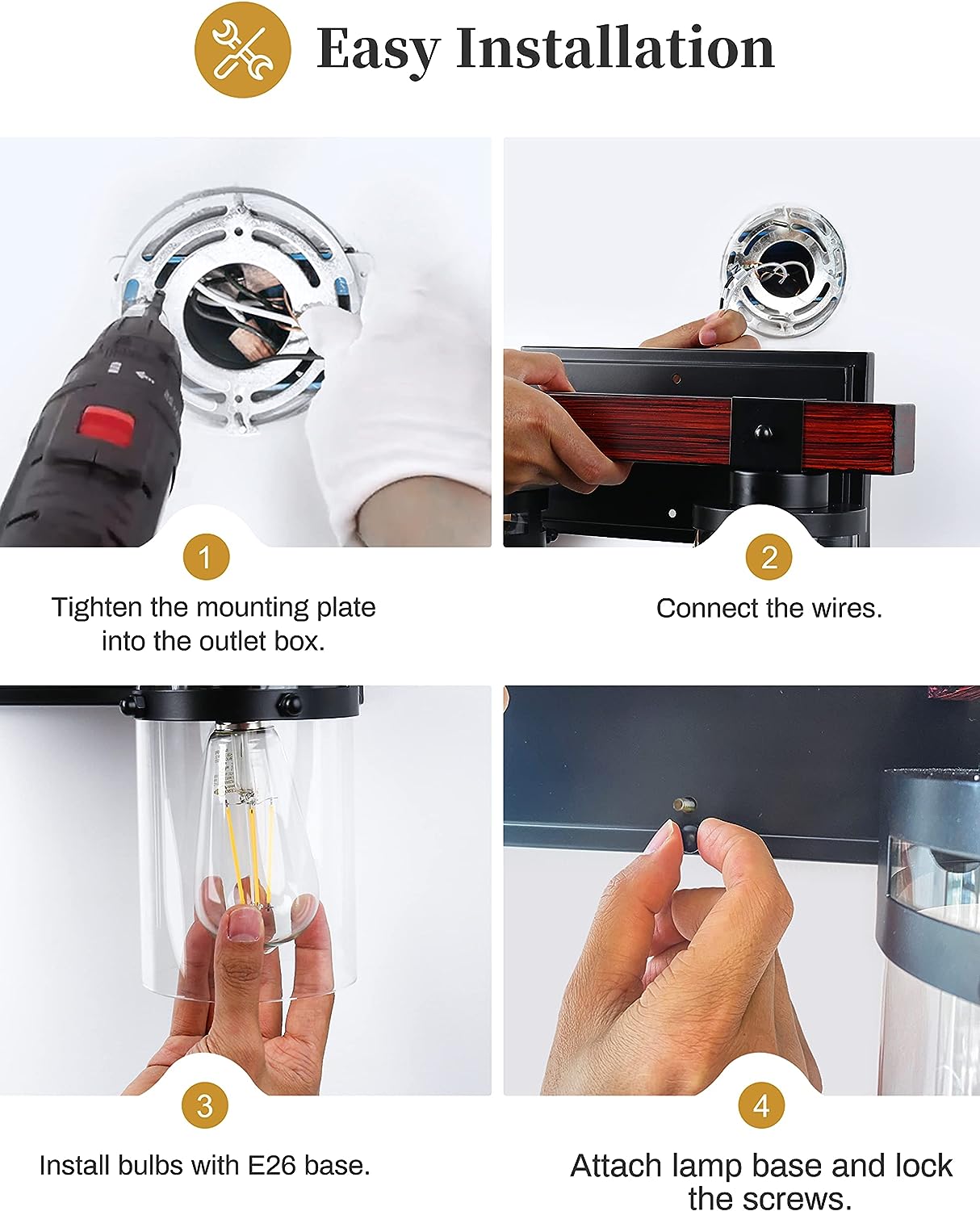 Easy Installation

1

Tighten the mounting plate into the outlet box.

2

Connect the wires.

3

Install bulbs with E26 base.

4

Attach lamp base and lock the screws.