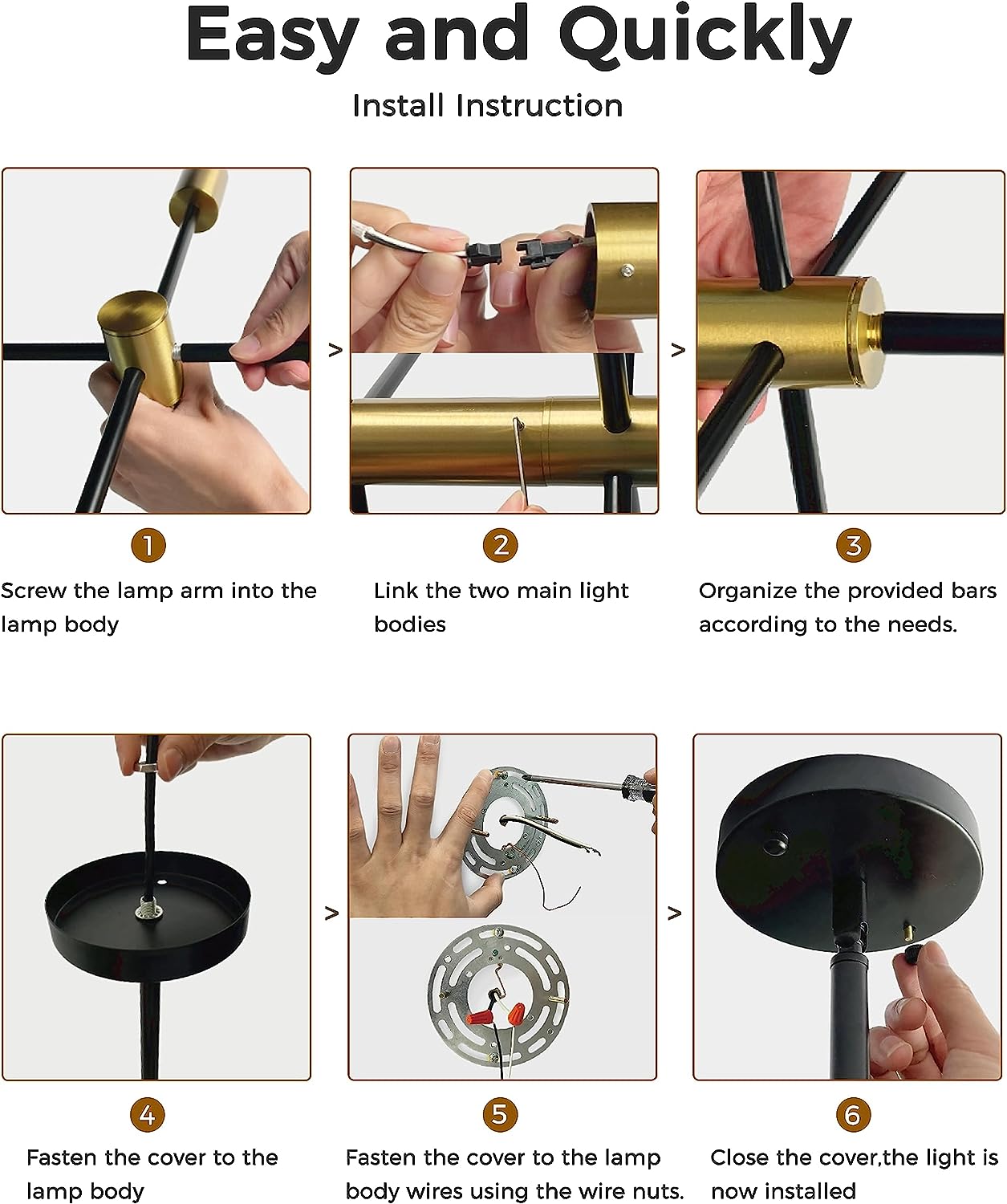 Easy and Quickly

Install Instruction

>

>

1

Screw the lamp arm into the lamp body

2

Link the two main light bodies

3

Organize the provided bars according to the needs.

>

>

4

Fasten the cover to the lamp body

5

Fasten the cover to the lamp body wires using the wire nuts.

6

Close the cover,the light is now installed